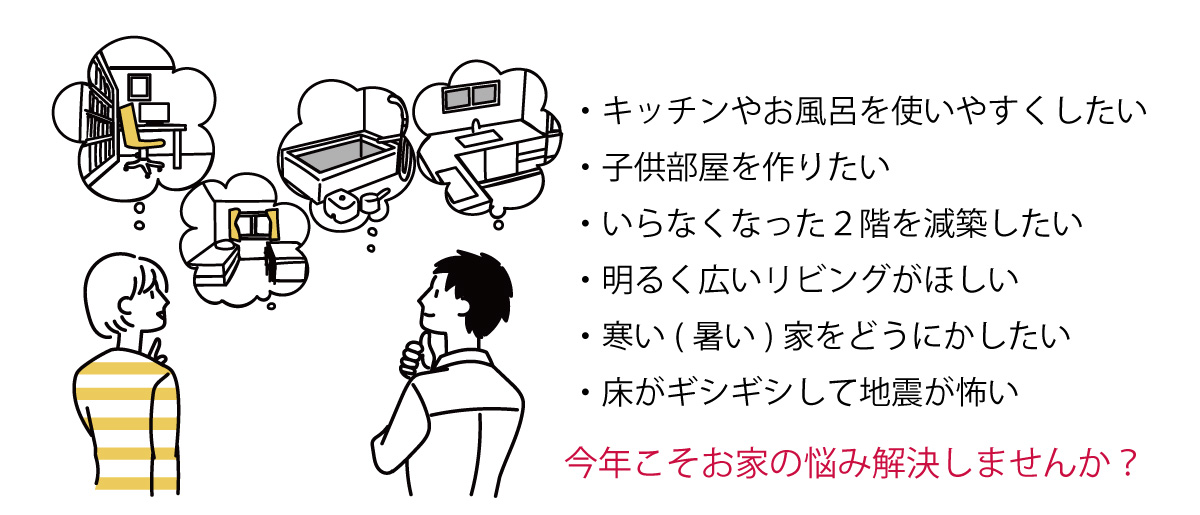 ・キッチンやお風呂を使いやすくしたい
・子供部屋を作りたい
・いらなくなった２階を減築したい
・明るく広いリビングがほしい
・寒い ( 暑い ) 家をどうにかしたい
・床がギシギシして地震が怖い

今年こそお家の悩み解決しませんか？